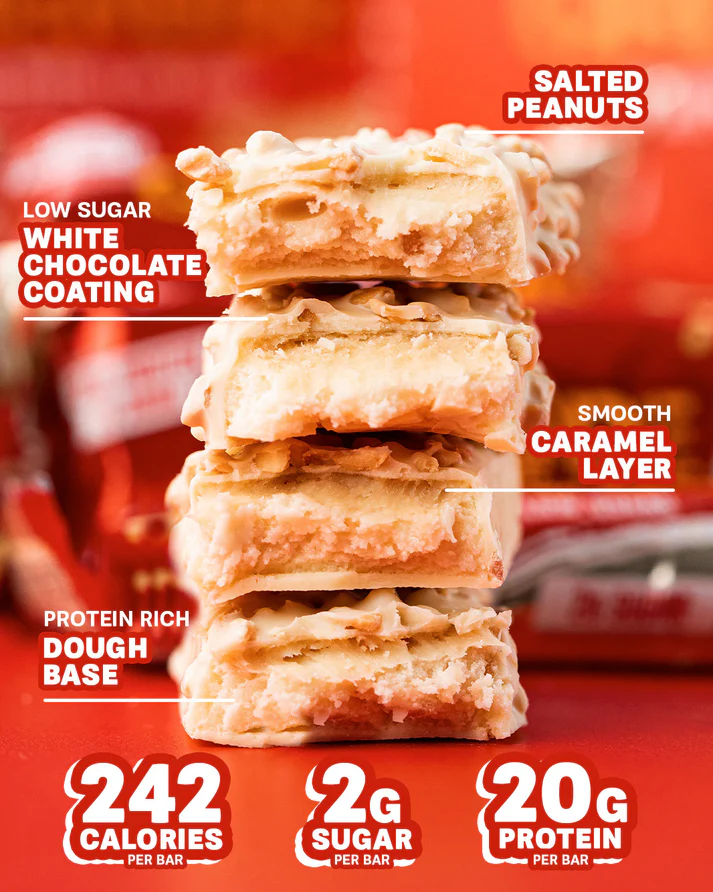 SALTED PEANUTS

LOW SUGAR
WHITE CHOCOLATE COATING

SMOOTH
CARAMEL LAYER

PROTEIN RICH
DOUGH BASE

242
CALORIES
PER BAR

2G
SUGAR
PER BAR

20G
PROTEIN
PER BAR